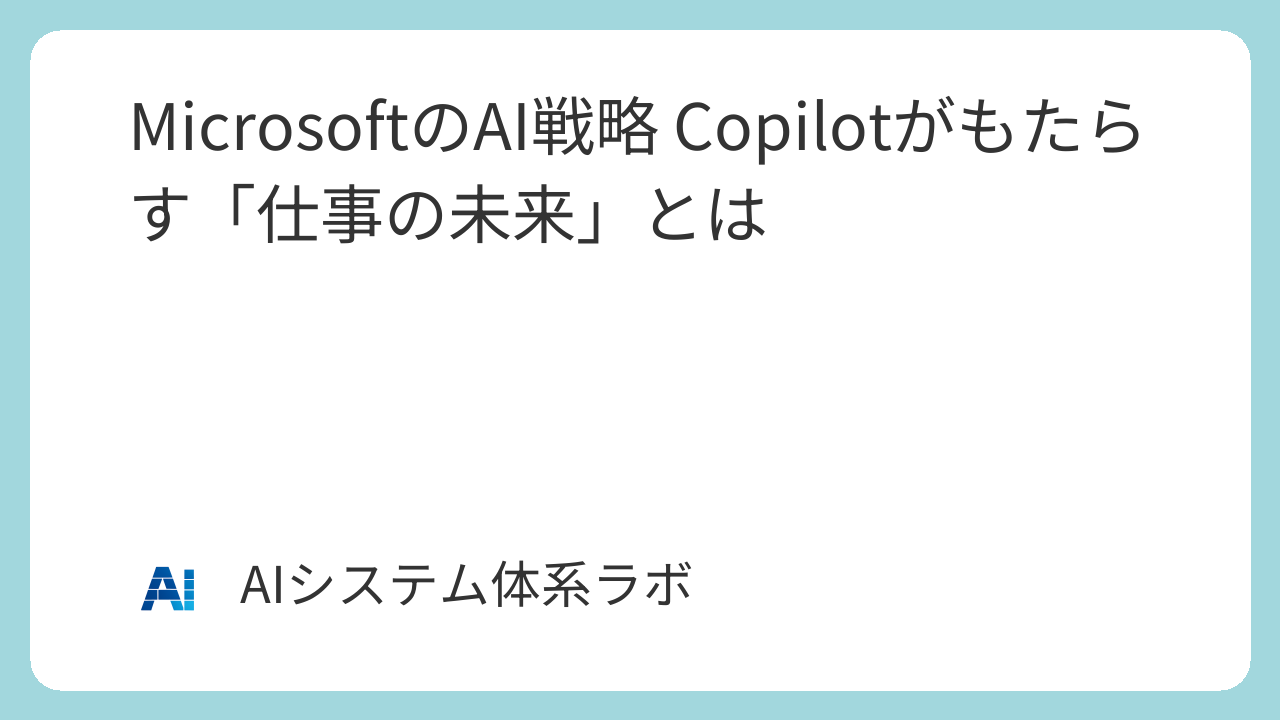 MicrosoftのAI戦略 Copilotがもたらす「仕事の未来」とは

AI

AIシステム体系ラボ